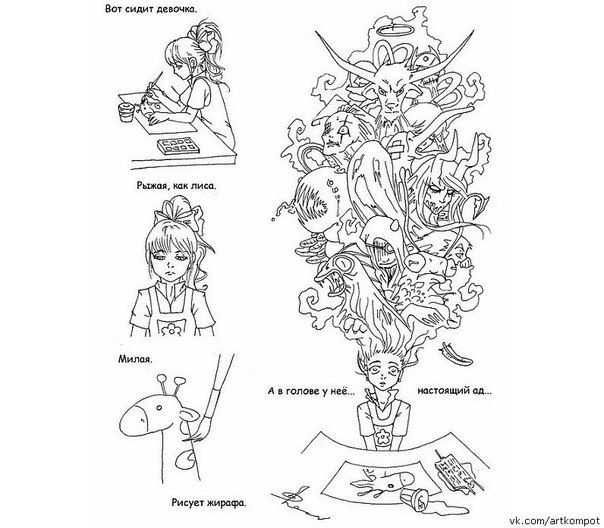 Вот сидит девочка.

Рыжая, как лиса.

Милая.

Рисует жирафа.

А в голове у неё...

настоящий ад...

vk.com/artkompot