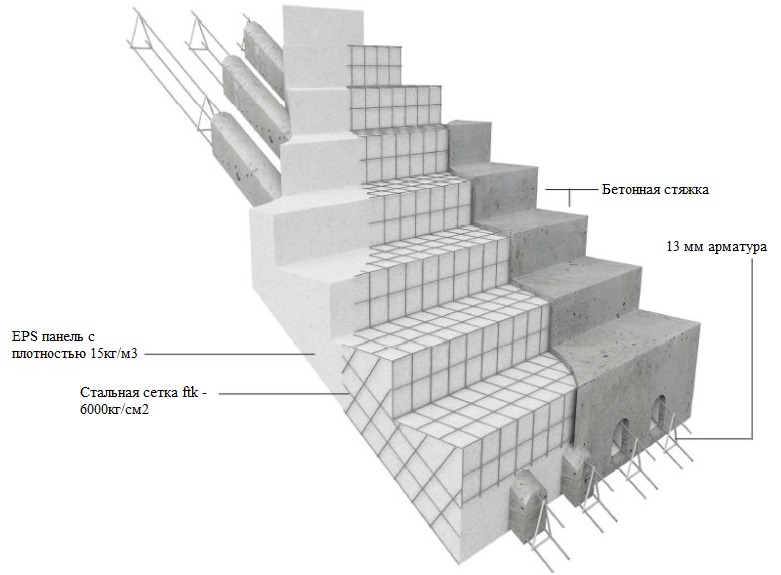 Бетонная стяжка

13 мм арматура

EPS панель с плотностью 15кг/м3

Стальная сетка ftk - 6000кг/см2