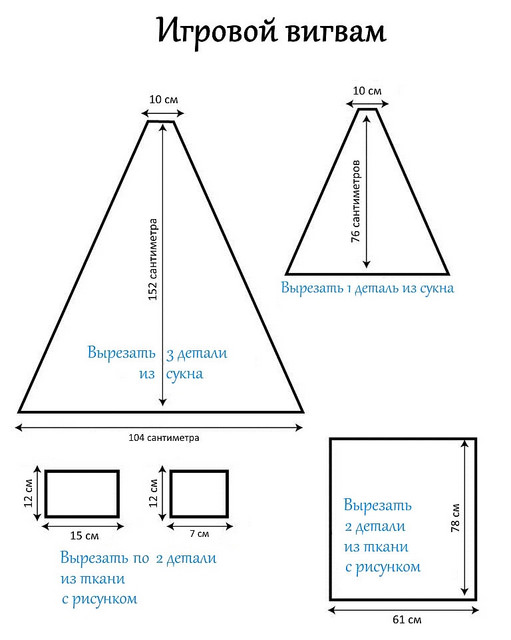 Игровой вигвам

10 см

152 сантиметра

Вырезать 3 детали из сукна

104 сантиметра

10 см

76 сантиметров

Вырезать 1 деталь из сукна

12 см

15 см

12 см

7 см

Вырезать по 2 детали из ткани с рисунком

Вырезать 2 детали из ткани с рисунком

78 см

61 см