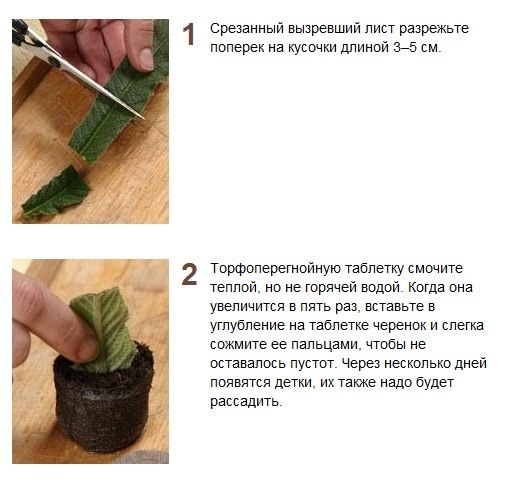 1 Срезанный вызревший лист разрежьте поперек на кусочки длиной 3–5 см.

2 Торфоперегнойную таблетку смочите теплой, но не горячей водой. Когда она увеличится в пять раз, вставьте в углубление на таблетке черенок и слегка сожмите ее пальцами, чтобы не оставалось пустот. Через несколько дней появятся детки, их также надо будет рассадить.