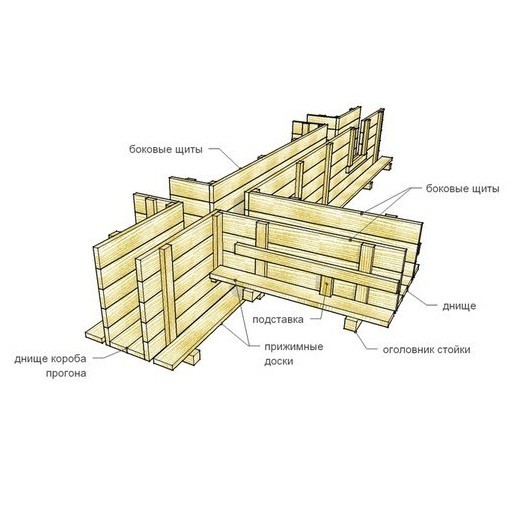 боковые щиты

боковые щиты

днище

подставка

прижимные доски

оголовник стойки

днище короба прогона