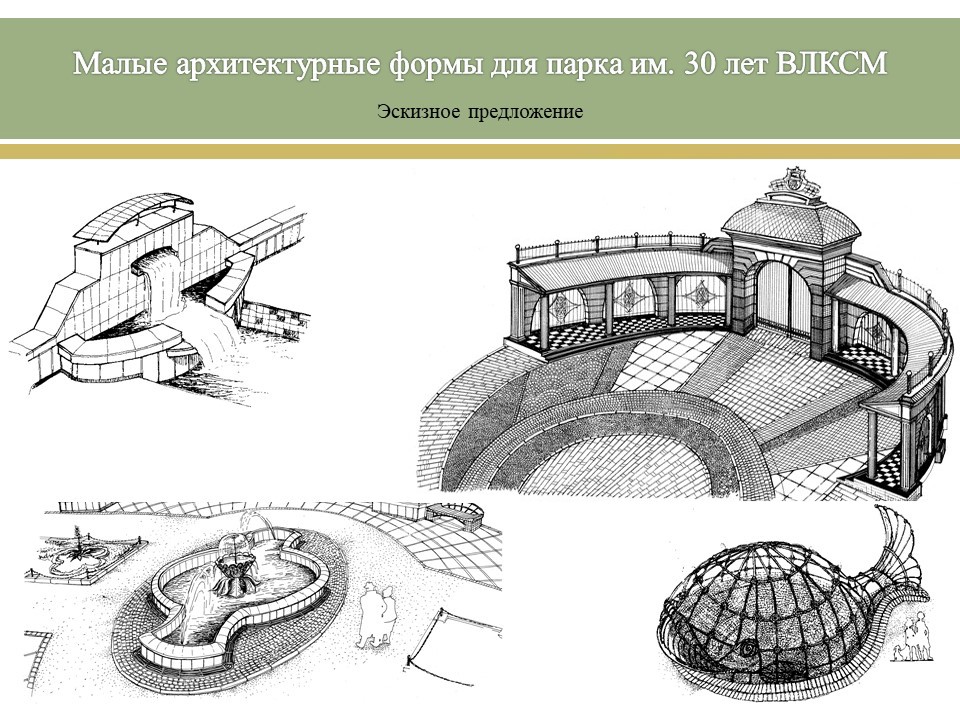 Малые архитектурные формы для парка им. 30 лет ВЛКСМ

Эскизное предложение