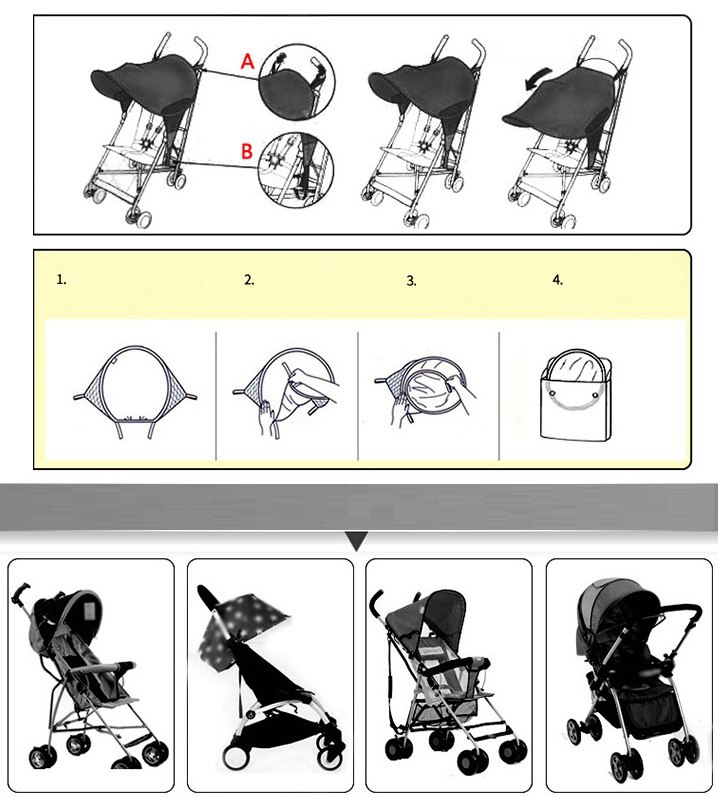 A

B

1.

2.

3.

4.