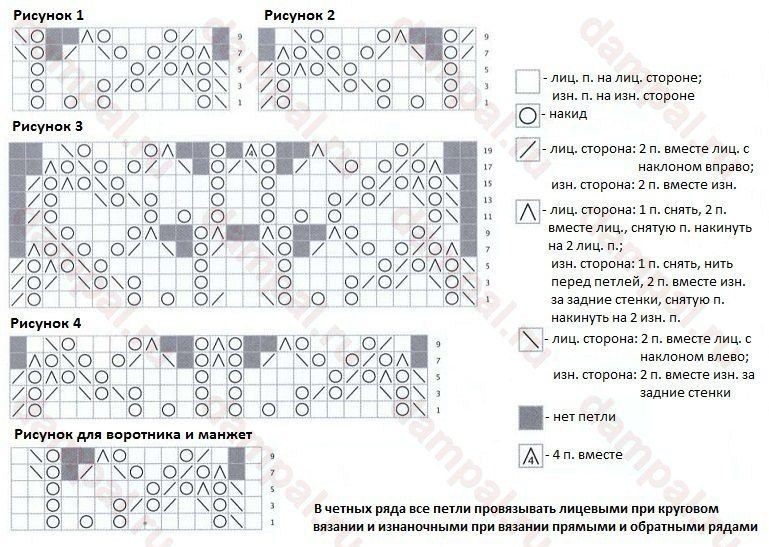 Рисунок 1

9
7
5
3
1

Рисунок 2

9
7
5
3
1

Рисунок 3

19
17
15
13
11
9
7
5
3
1

Рисунок 4

9
7
5
3
1

Рисунок для воротника и манжет

9
7
5
3
1

- лиц. п. на лиц. стороне; изн. п. на изн. стороне

- накид

- лиц. сторона: 2 п. вместе лиц. с наклоном вправо; изн. сторона: 2 п. вместе изн.

- лиц. сторона: 1 п. снять, 2 п. вместе лиц., снятую п. накинуть на 2 лиц. п.; изн. сторона: 1 п. снять, нить перед петлей, 2 п. вместе изн. за задние стенки, снятую п. накинуть на 2 изн. п.

- лиц. сторона: 2 п. вместе лиц. с наклоном влево; изн. сторона: 2 п. вместе изн. за задние стенки

- нет петли

4 - 4 п. вместе

В четных ряда все петли провязывать лицевыми при круговом вязании и изнаночными при вязании прямыми и обратными рядами

dampal.ru