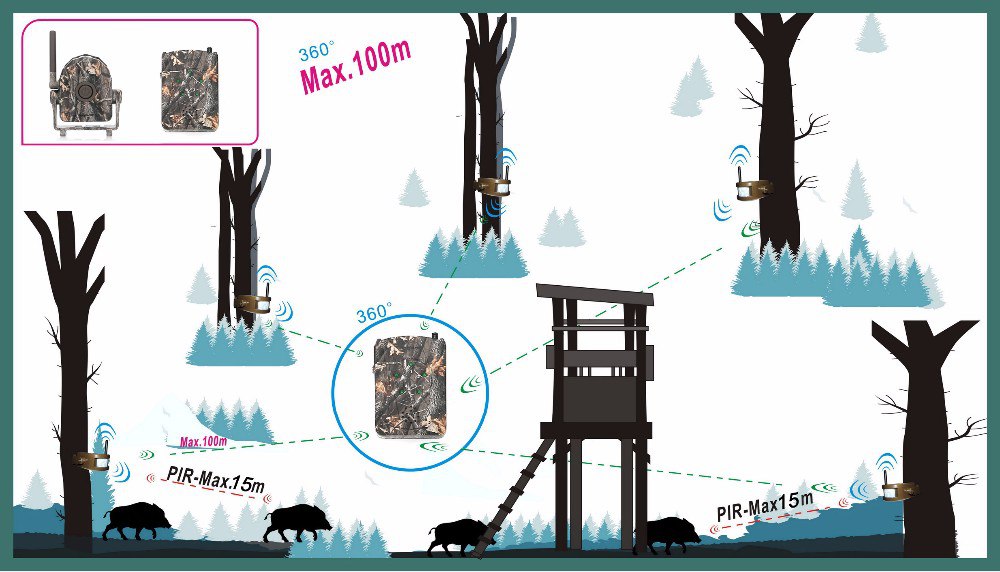 360°
Max.100m

360°

Max.100m

PIR-Max.15m

PIR-Max15m