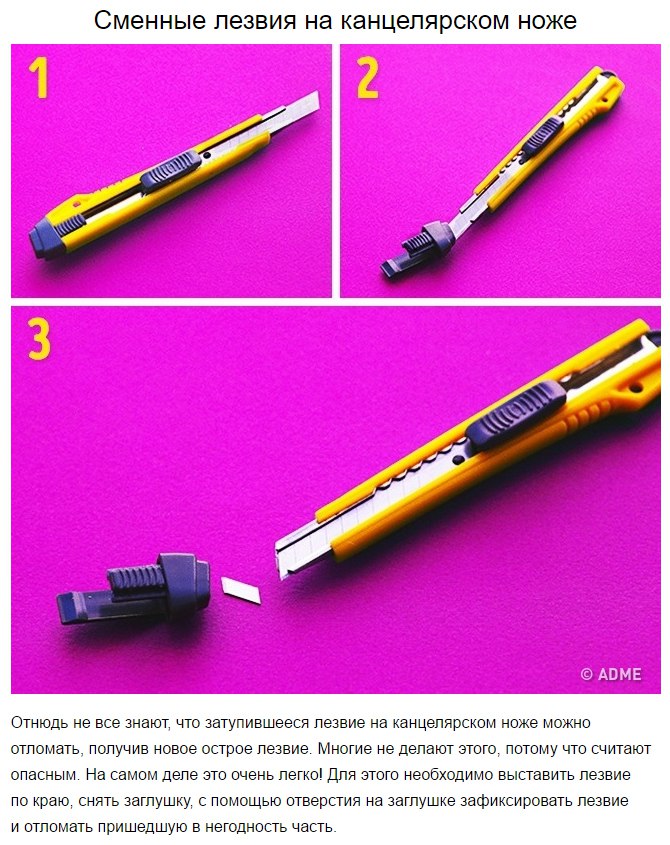 Сменные лезвия на канцелярском ноже

1

2

3

© ADME

Отнюдь не все знают, что затупившееся лезвие на канцелярском ноже можно отломать, получив новое острое лезвие. Многие не делают этого, потому что считают опасным. На самом деле это очень легко! Для этого необходимо выставить лезвие по краю, снять заглушку, с помощью отверстия на заглушке зафиксировать лезвие и отломать пришедшую в негодность часть.