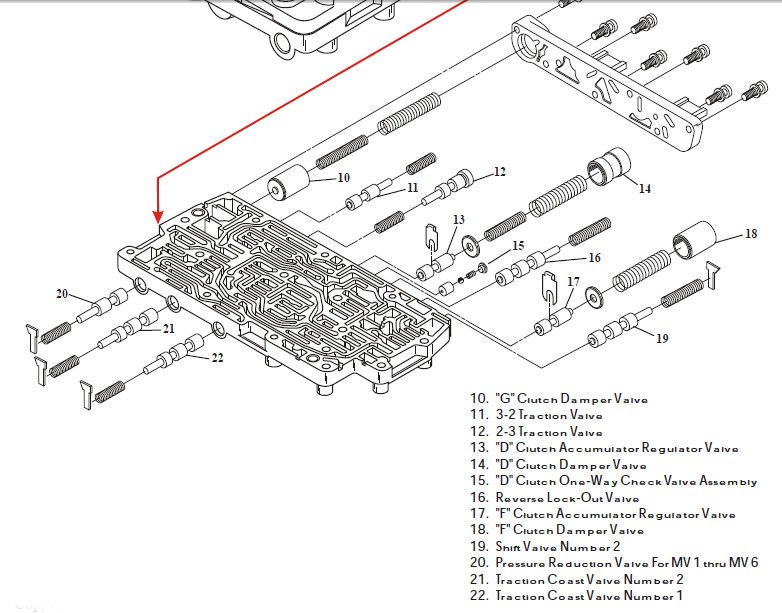 10
11
12
13
14
15
16
17
18
19
20
21
22

10. "G" Clutch Damper Valve
11. 3-2 Traction Valve
12. 2-3 Traction Valve
13. "D" Clutch Accumulator Regulator Valve
14. "D" Clutch Damper Valve
15. "D" Clutch One-Way Check Valve Assembly
16. Reverse Lock-Out Valve
17. "F" Clutch Accumulator Regulator Valve
18. "F" Clutch Damper Valve
19. Shift Valve Number 2
20. Pressure Reduction Valve For MV 1 thru MV 6
21. Traction Coast Valve Number 2
22. Traction Coast Valve Number 1