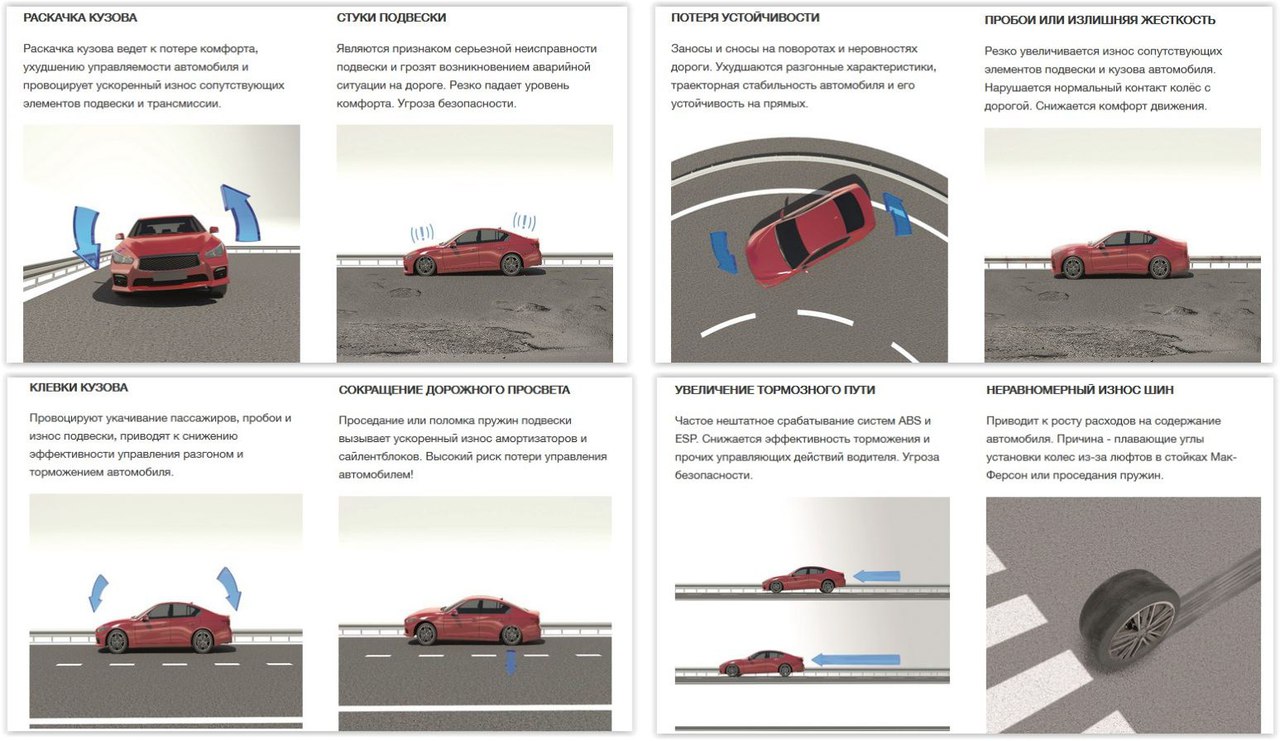 РАСКАЧКА КУЗОВА

Раскачка кузова ведет к потере комфорта, ухудшению управляемости автомобиля и провоцирует ускоренный износ сопутствующих элементов подвески и трансмиссии.

СТУКИ ПОДВЕСКИ

Являются признаком серьезной неисправности подвески и грозят возникновением аварийной ситуации на дороге. Резко падает уровень комфорта. Угроза безопасности.

ПОТЕРЯ УСТОЙЧИВОСТИ

Заносы и сносы на поворотах и неровностях дороги. Ухудшаются разгонные характеристики, траекторная стабильность автомобиля и его устойчивость на прямых.

ПРОБОИ ИЛИ ИЗЛИШНЯЯ ЖЕСТКОСТЬ

Резко увеличивается износ сопутствующих элементов подвески и кузова автомобиля. Нарушается нормальный контакт колёс с дорогой. Снижается комфорт движения.

КЛЕВКИ КУЗОВА

Провоцируют укачивание пассажиров, пробои и износ подвески, приводят к снижению эффективности управления разгоном и торможением автомобиля.

СОКРАЩЕНИЕ ДОРОЖНОГО ПРОСВЕТА

Проседание или поломка пружин подвески вызывает ускоренный износ амортизаторов и сайлентблоков. Высокий риск потери управления автомобилем!

УВЕЛИЧЕНИЕ ТОРМОЗНОГО ПУТИ

Частое нештатное срабатывание систем ABS и ESP. Снижается эффективность торможения и прочих управляющих действий водителя. Угроза безопасности.

НЕРАВНОМЕРНЫЙ ИЗНОС ШИН

Приводит к росту расходов на содержание автомобиля. Причина - плавающие углы установки колес из-за люфтов в стойках Мак-Ферсон или проседания пружин.