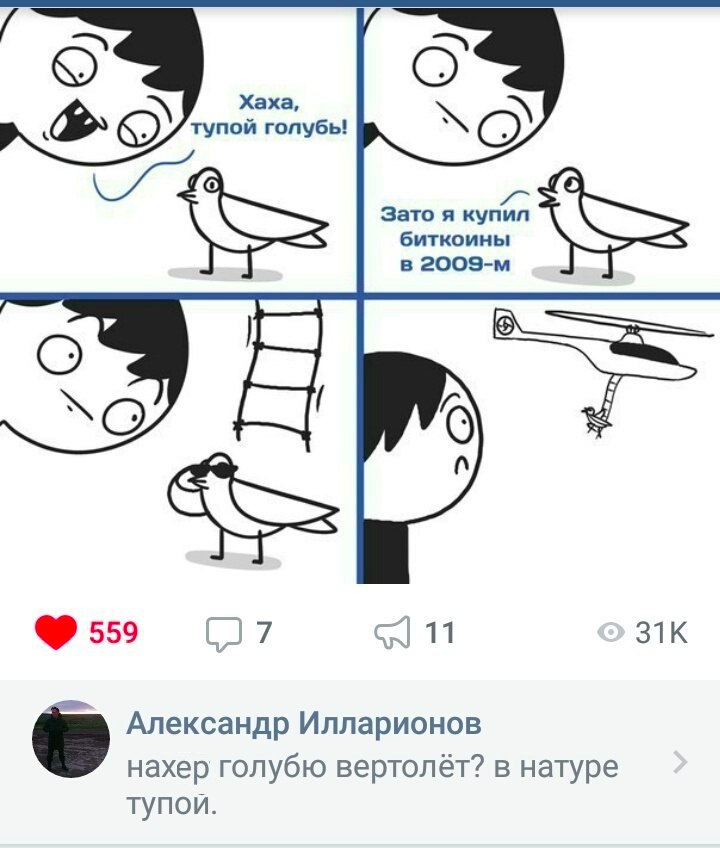 Хаха, тупой голубь!

Зато я купил биткоины в 2009-м

559 7 11 31K

Александр Илларионов
нахер голубю вертолёт? в натуре тупой.