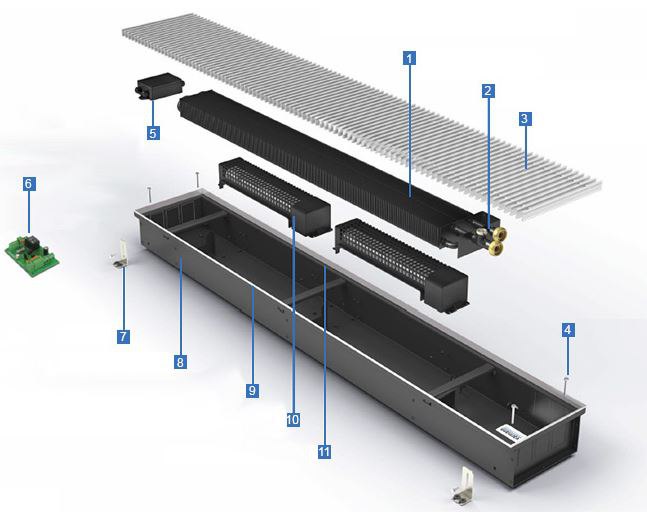 1
2
3
5
6
7
8
9
10
11
4