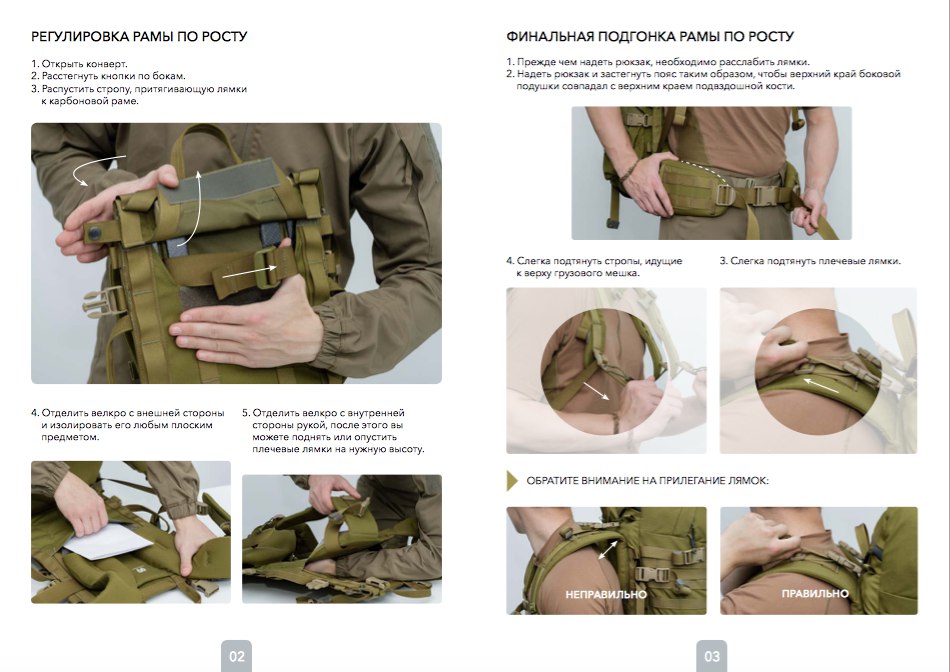 РЕГУЛИРОВКА РАМЫ ПО РОСТУ

1. Открыть конверт.
2. Расстегнуть кнопки по бокам.
3. Распустить стропу, притягивающую лямки к карбоновой раме.

4. Отделить велкро с внешней стороны и изолировать его любым плоским предметом.

5. Отделить велкро с внутренней стороны рукой, после этого вы можете поднять или опустить плечевые лямки на нужную высоту.

02

ФИНАЛЬНАЯ ПОДГОНКА РАМЫ ПО РОСТУ

1. Прежде чем надеть рюкзак, необходимо расслабить лямки.
2. Надеть рюкзак и застегнуть пояс таким образом, чтобы верхний край боковой подушки совпадал с верхним краем подвздошной кости.

4. Слегка подтянуть стропы, идущие к верху грузового мешка.

3. Слегка подтянуть плечевые лямки.

ОБРАТИТЕ ВНИМАНИЕ НА ПРИЛЕГАНИЕ ЛЯМОК:

НЕПРАВИЛЬНО

ПРАВИЛЬНО

03