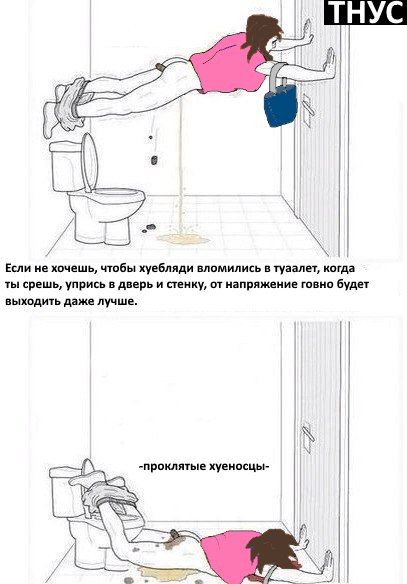 ТНУС

Если не хочешь, чтобы хуебляди вломились в туаалет, когда ты срешь, упрись в дверь и стенку, от напряжение говно будет выходить даже лучше.

-проклятые хуеносцы-