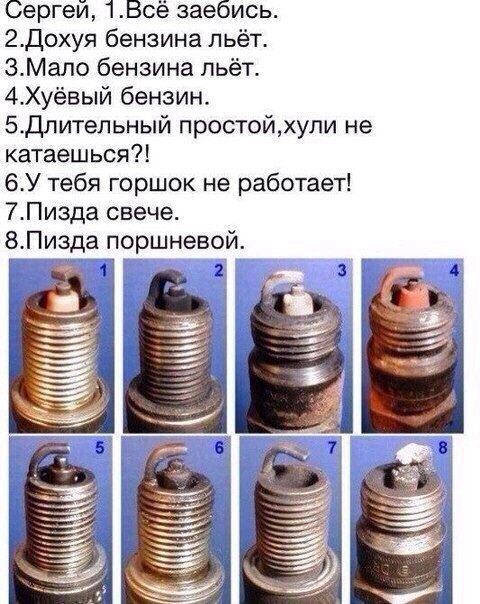 Сергей, 1.Всё заебись.
2.Дохуя бензина льёт.
3.Мало бензина льёт.
4.Хуёвый бензин.
5.Длительный простой,хули не катаешься?!
6.У тебя горшок не работает!
7.Пизда свече.
8.Пизда поршневой.

1

2

3

4

5

6

7

8