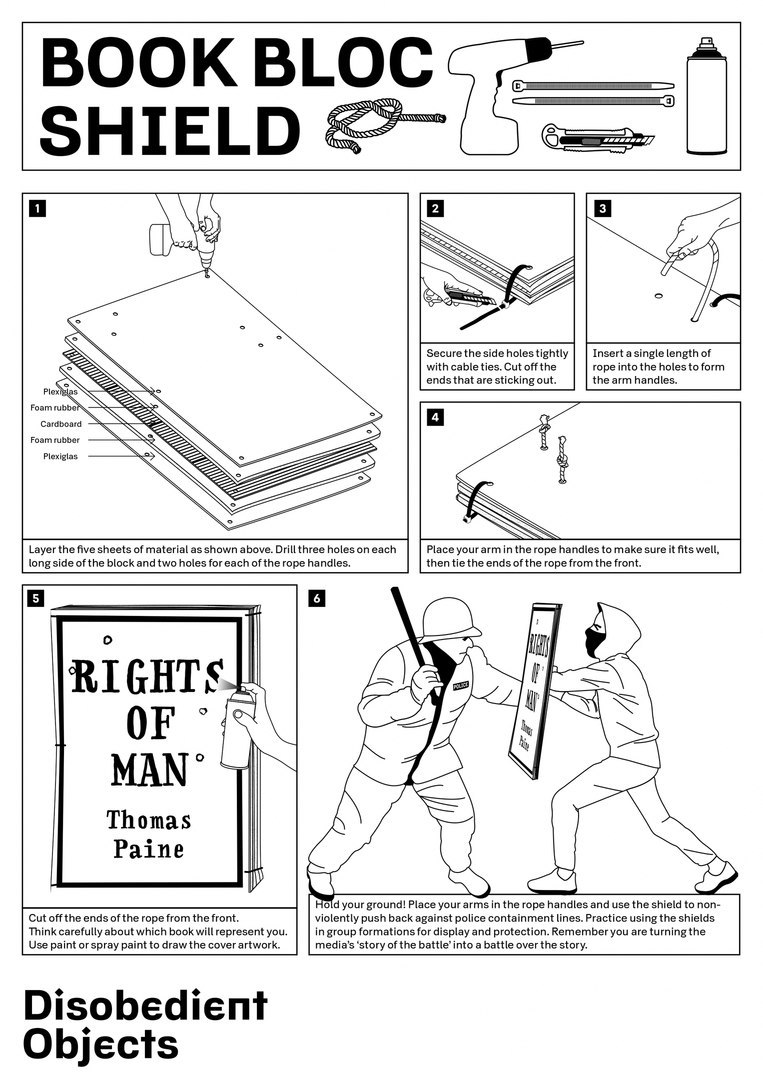 BOOK BLOC SHIELD

1

Plexiglas
Foam rubber
Cardboard
Foam rubber
Plexiglas

Layer the five sheets of material as shown above. Drill three holes on each long side of the block and two holes for each of the rope handles.

2

Secure the side holes tightly with cable ties. Cut off the ends that are sticking out.

3

Insert a single length of rope into the holes to form the arm handles.

4

Place your arm in the rope handles to make sure it fits well, then tie the ends of the rope from the front.

5

RIGHTS OF MAN
Thomas Paine

Cut off the ends of the rope from the front.
Think carefully about which book will represent you.
Use paint or spray paint to draw the cover artwork.

6

POLICE

RIGHTS OF MAN
Thomas Paine

Hold your ground! Place your arms in the rope handles and use the shield to non-violently push back against police containment lines. Practice using the shields in group formations for display and protection. Remember you are turning the media's 'story of the battle' into a battle over the story.

Disobedient Objects