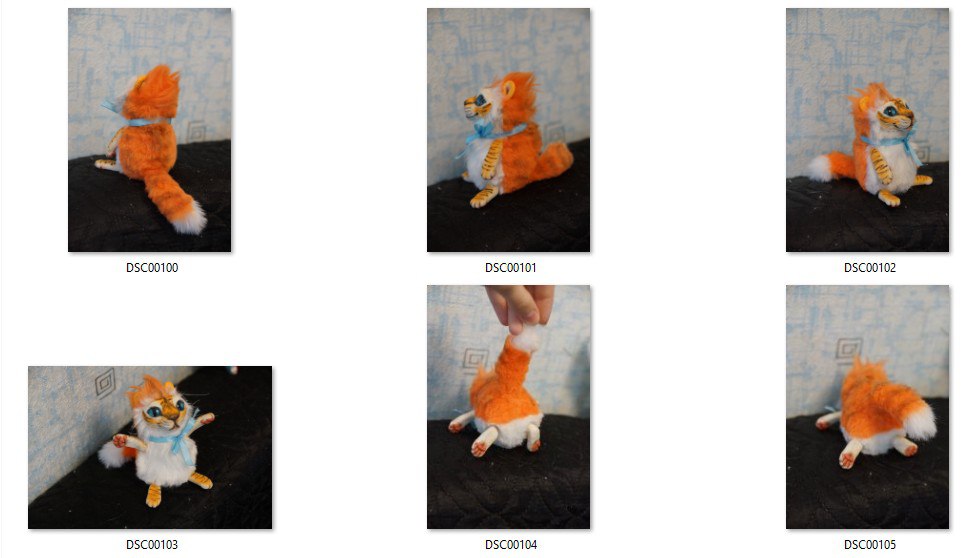 DSC00100

DSC00101

DSC00102

DSC00103

DSC00104

DSC00105