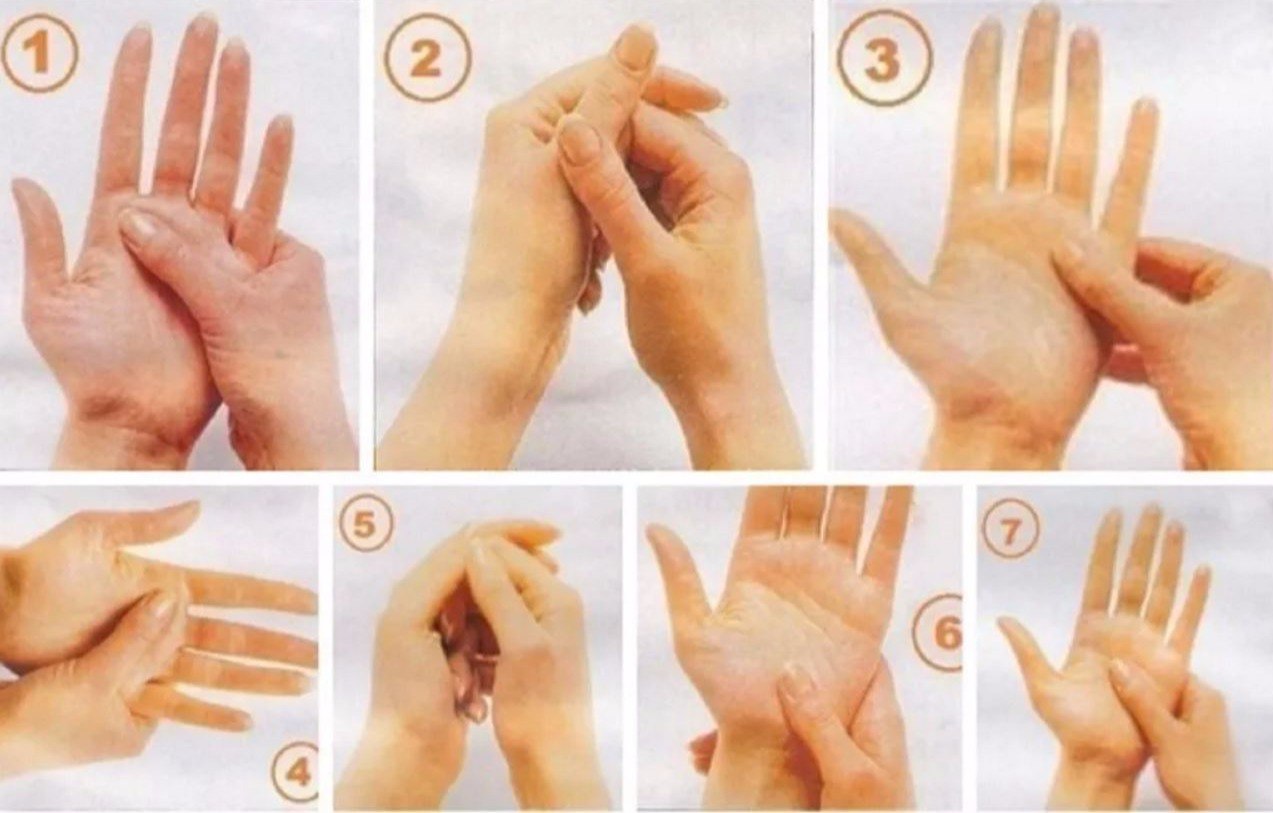 1
2
3
4
5
6
7