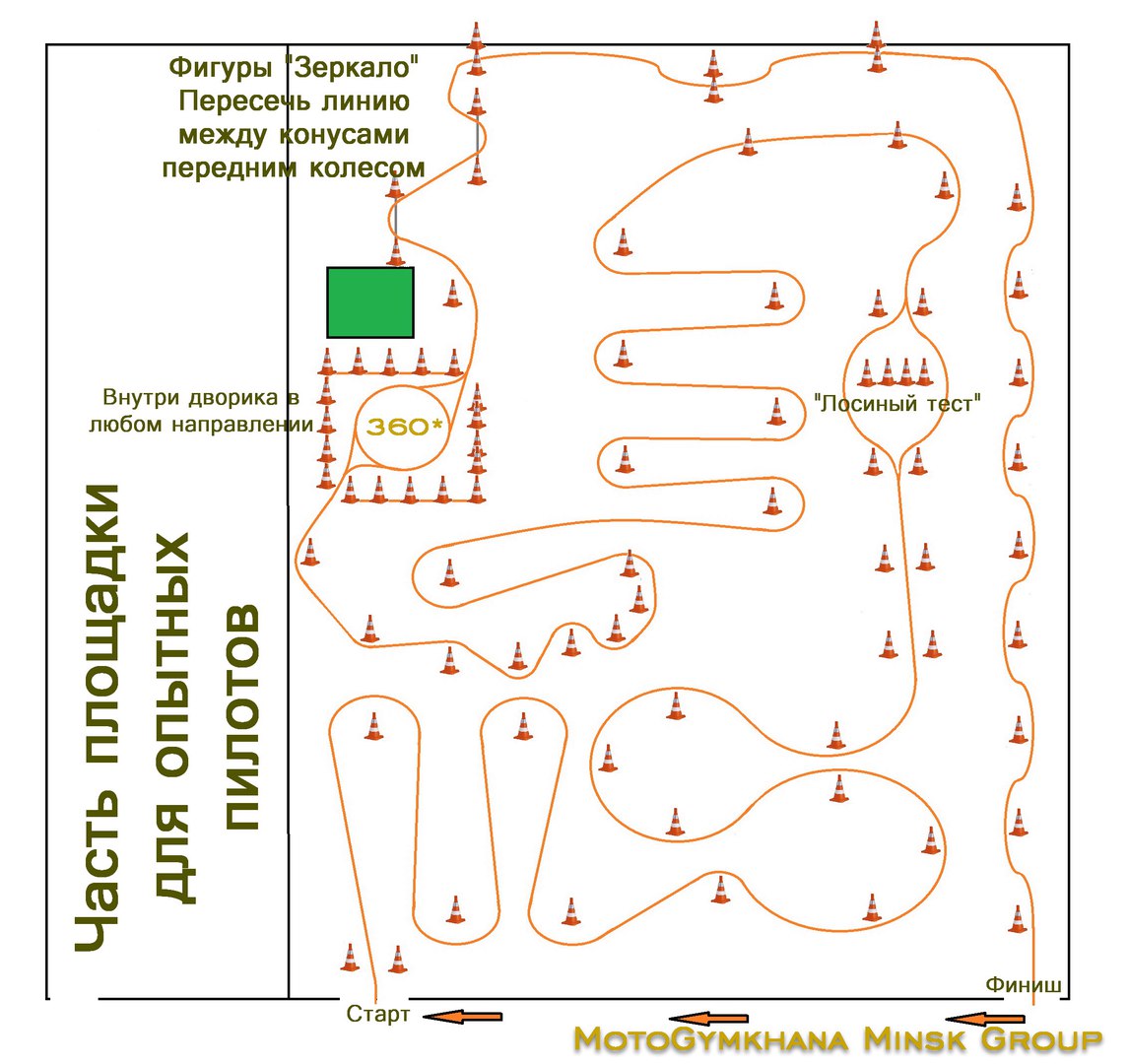 Фигуры "Зеркало"
Пересечь линию
между конусами
передним колесом

Внутри дворика в
любом направлении

360*

"Лосиный тест"

Часть площадки
для опытных
пилотов

Финиш

Старт

MotoGymkhana Minsk Group