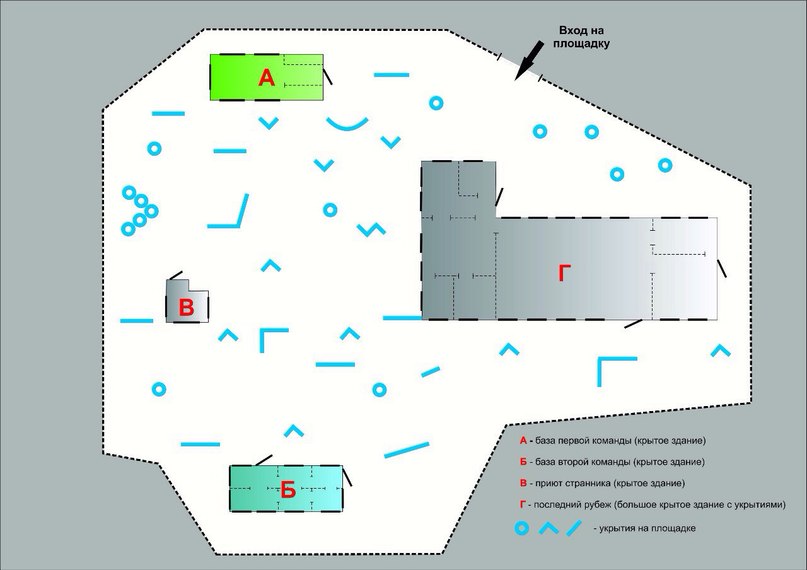 Вход на площадку

А

Г

В

Б

А - база первой команды (крытое здание)

Б - база второй команды (крытое здание)

В - приют странника (крытое здание)

Г - последний рубеж (большое крытое здание с укрытиями)

- укрытия на площадке