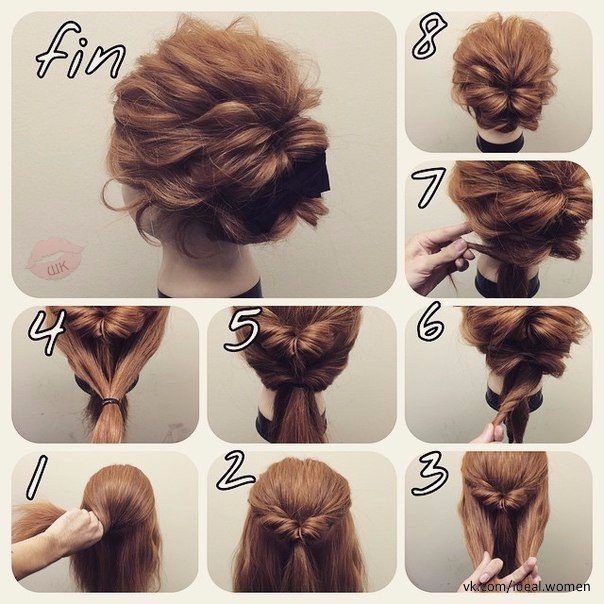 fin

8

7

ШК

4

5

6

1

2

3

vk.com/ideal.women