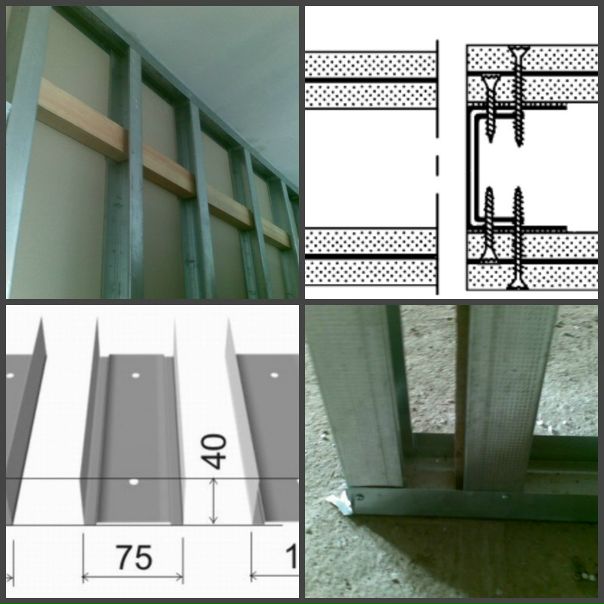 40

75

1