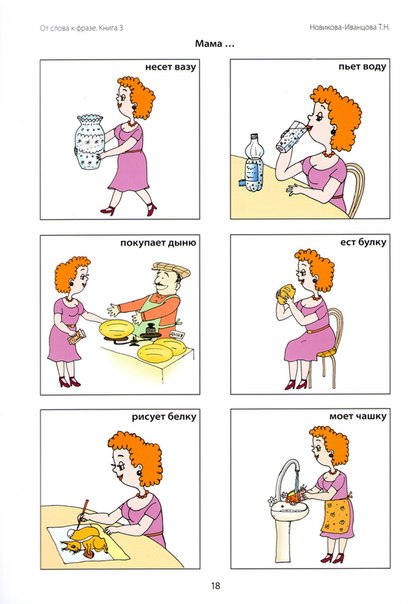 От слова к фразе. Книга 3

Новикова-Иванцова Т.Н.

Мама …

несет вазу

пьет воду

покупает дыню

ест булку

рисует белку

моет чашку

18