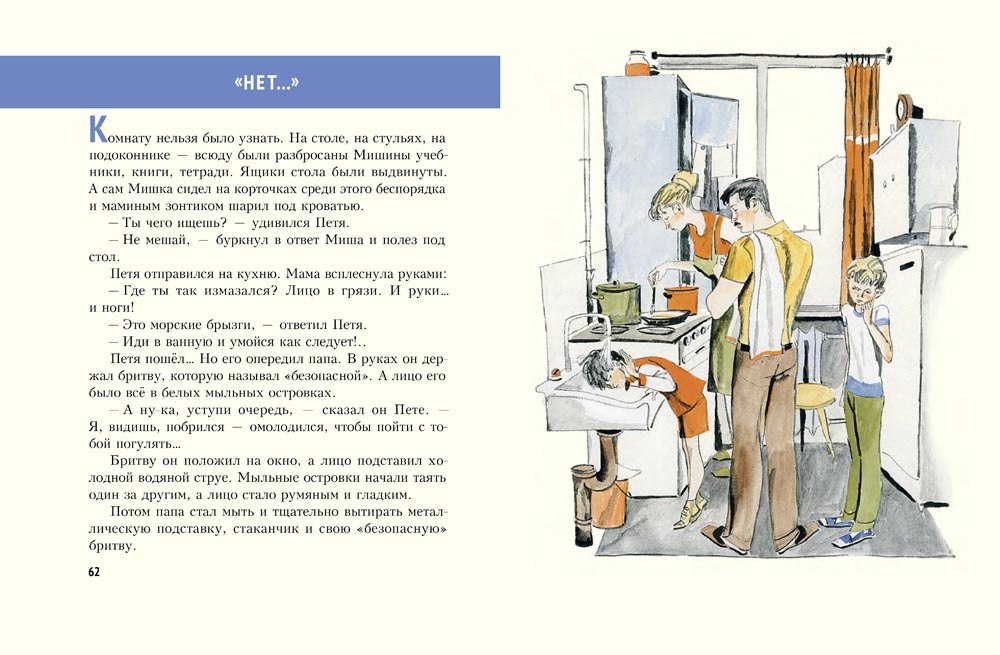 «НЕТ...»

Комнату нельзя было узнать. На столе, на стульях, на подоконнике — всюду были разбросаны Мишины учебники, книги, тетради. Ящики стола были выдвинуты. А сам Мишка сидел на корточках среди этого беспорядка и маминым зонтиком шарил под кроватью.

— Ты чего ищешь? — удивился Петя.

— Не мешай, — буркнул в ответ Миша и полез под стол.

Петя отправился на кухню. Мама всплеснула руками:

— Где ты так измазался? Лицо в грязи. И руки... и ноги!

— Это морские брызги, — ответил Петя.

— Иди в ванную и умойся как следует!..

Петя пошёл... Но его опередил папа. В руках он держал бритву, которую называл «безопасной». А лицо его было всё в белых мыльных островках.

— А ну-ка, уступи очередь, — сказал он Пете. — Я, видишь, побрился — омолодился, чтобы пойти с тобой погулять...

Бритву он положил на окно, а лицо подставил холодной водяной струе. Мыльные островки начали таять один за другим, а лицо стало румяным и гладким.

Потом папа стал мыть и тщательно вытирать металлическую подставку, стаканчик и свою «безопасную» бритву.

62