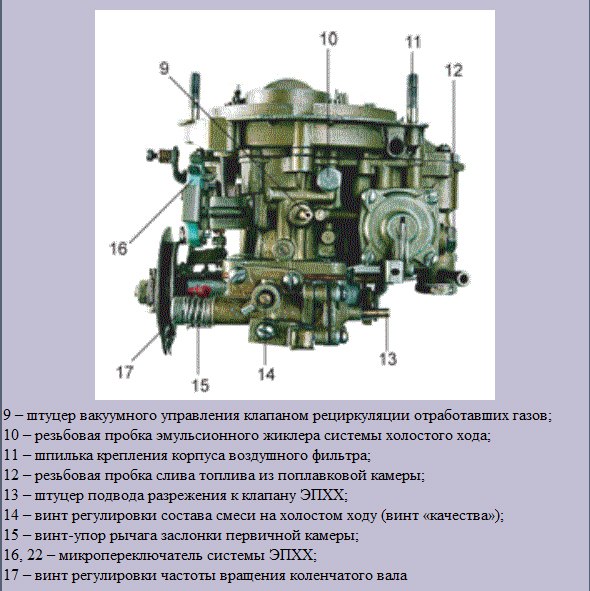 10
11
9
12
16
17
15
14
13

9 – штуцер вакуумного управления клапаном рециркуляции отработавших газов;
10 – резьбовая пробка эмульсионного жиклера системы холостого хода;
11 – шпилька крепления корпуса воздушного фильтра;
12 – резьбовая пробка слива топлива из поплавковой камеры;
13 – штуцер подвода разрежения к клапану ЭПХХ;
14 – винт регулировки состава смеси на холостом ходу (винт «качества»);
15 – винт-упор рычага заслонки первичной камеры;
16, 22 – микропереключатель системы ЭПХХ;
17 – винт регулировки частоты вращения коленчатого вала