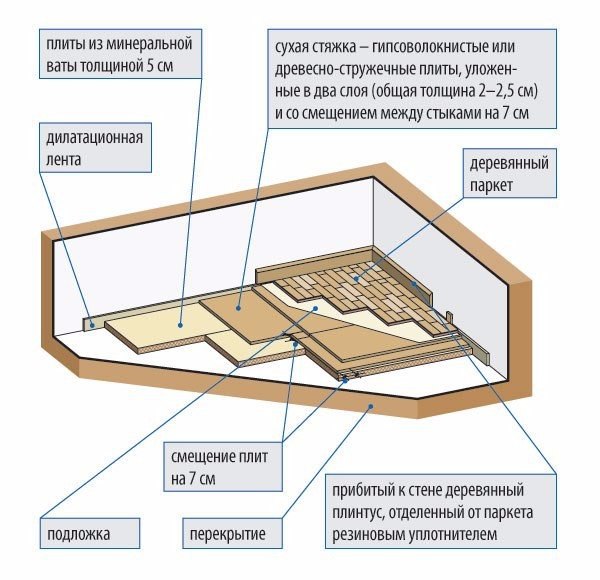 плиты из минеральной ваты толщиной 5 см

сухая стяжка – гипсоволокнистые или древесно-стружечные плиты, уложенные в два слоя (общая толщина 2–2,5 см) и со смещением между стыками на 7 см

дилатационная лента

деревянный паркет

смещение плит на 7 см

прибитый к стене деревянный плинтус, отделенный от паркета резиновым уплотнителем

подложка

перекрытие