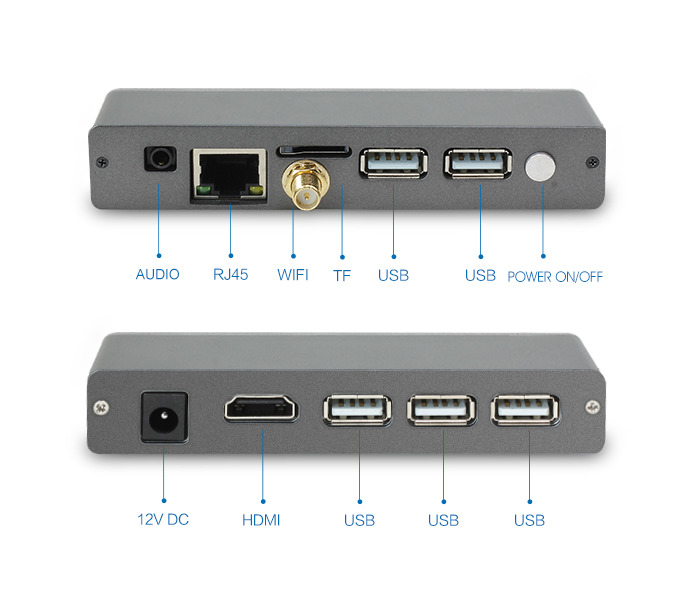 AUDIO RJ45 WIFI TF USB USB POWER ON/OFF

12V DC HDMI USB USB USB