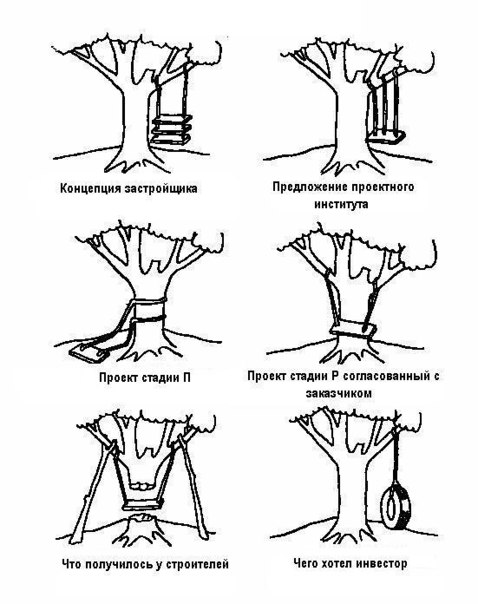 Концепция застройщика

Предложение проектного института

Проект стадии П

Проект стадии Р согласованный с заказчиком

Что получилось у строителей

Чего хотел инвестор