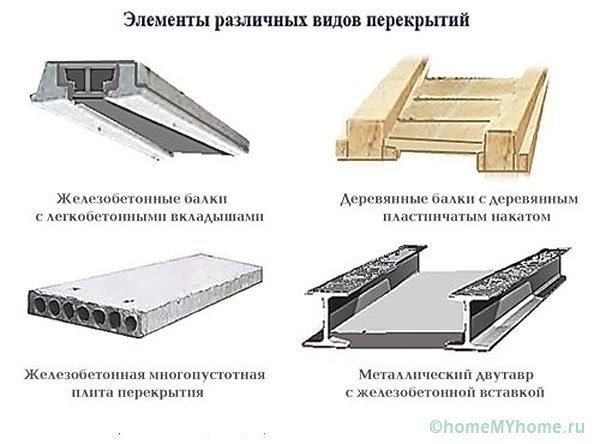 Элементы различных видов перекрытий

Железобетонные балки с легкобетонными вкладышами

Деревянные балки с деревянным пластинчатым накатом

Железобетонная многопустотная плита перекрытия

Металлический двутавр с железобетонной вставкой

©homeMYhome.ru